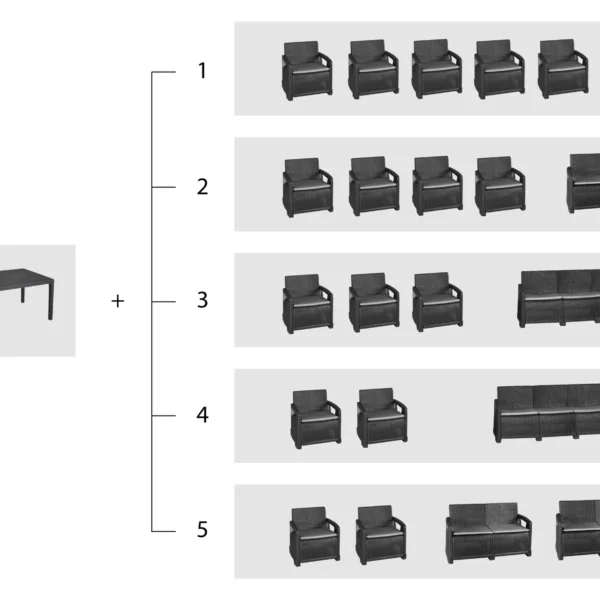 +
1
2
3
4
5